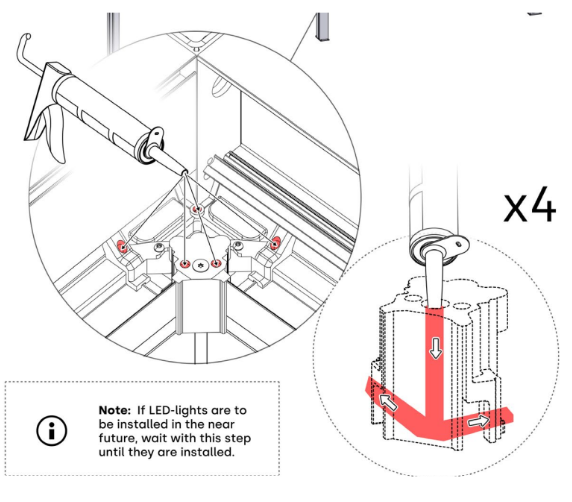 x4

Note: If LED-lights are to be installed in the near future, wait with this step until they are installed.